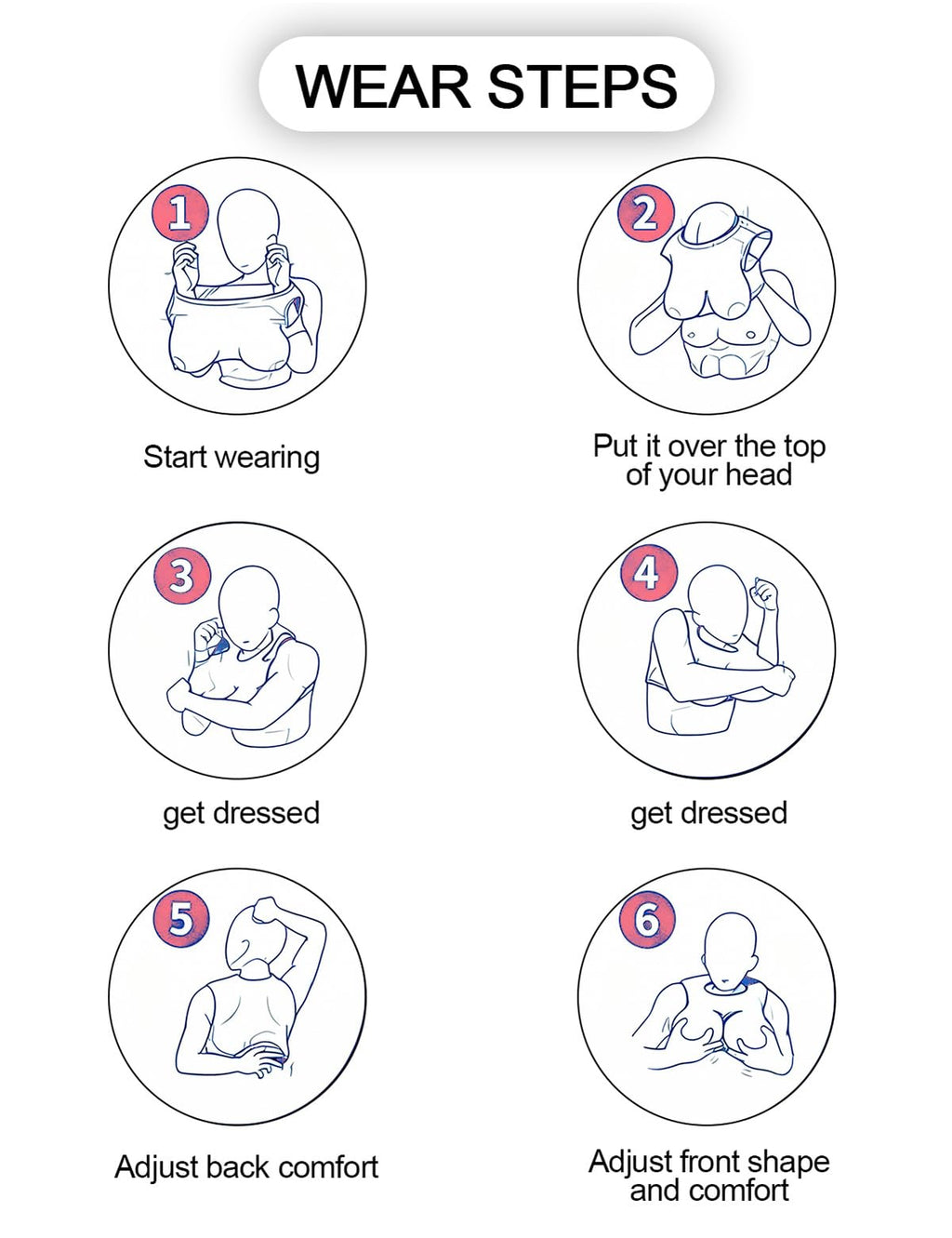 WEAR STEPS

1

Start wearing

2

Put it over the top of your head

3

get dressed

4

get dressed

5

Adjust back comfort

6

Adjust front shape and comfort